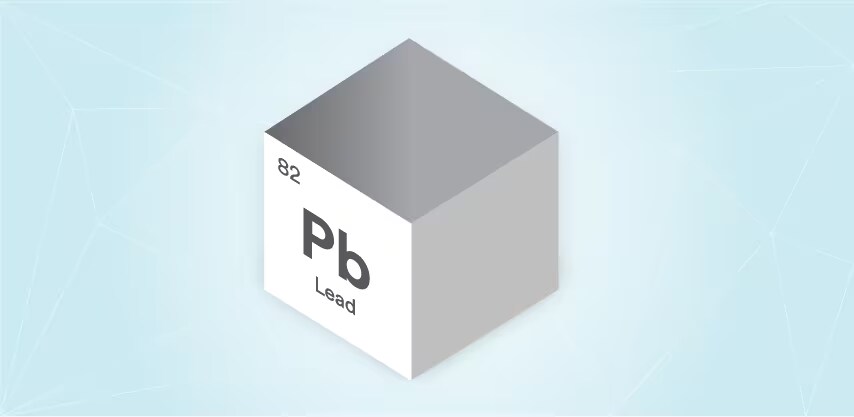 82
Pb
Lead